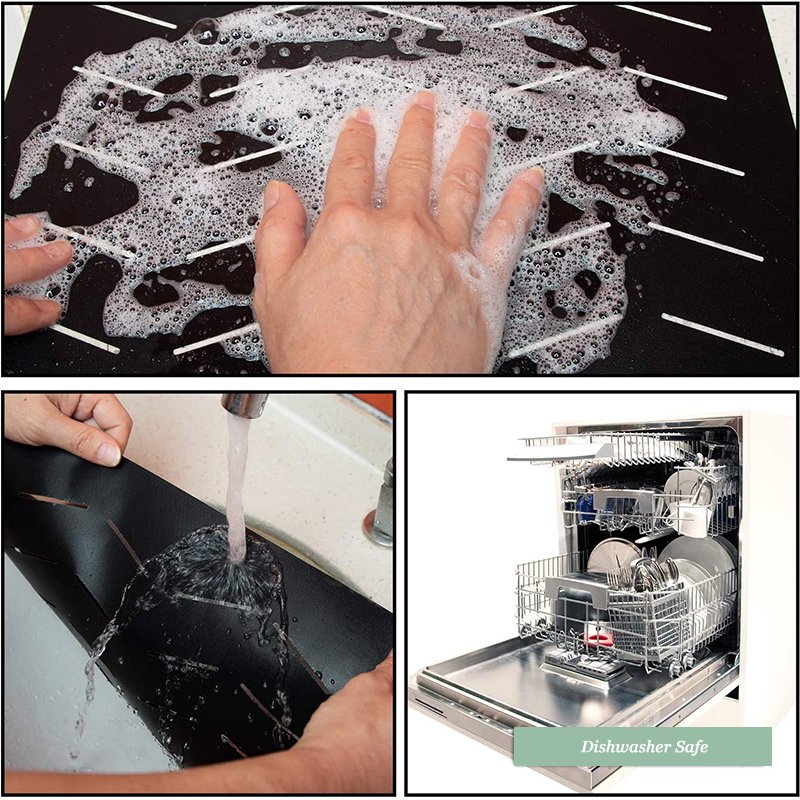 Dishwasher Safe